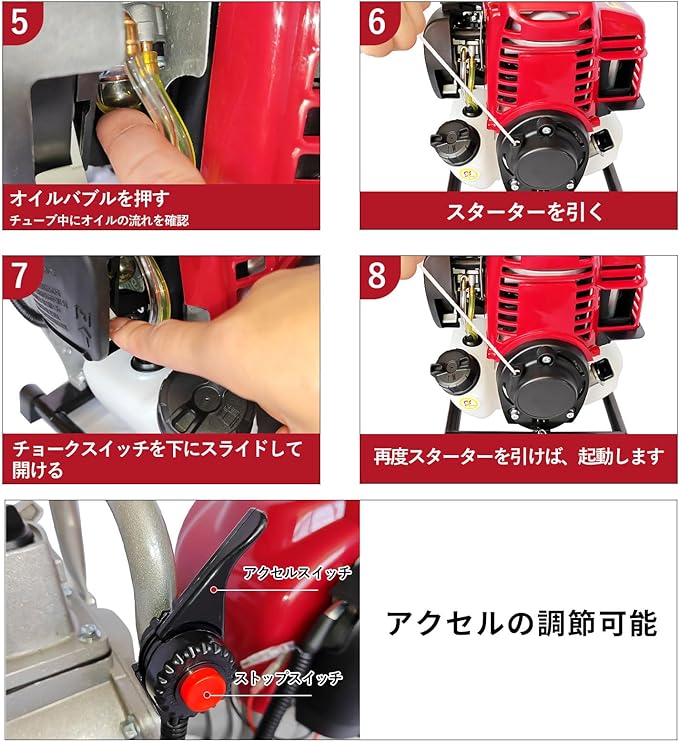 5

オイルバブルを押す
チューブ中にオイルの流れを確認

6

スターターを引く

7

チョークスイッチを下にスライドして開ける

8

再度スターターを引けば、起動します

アクセルスイッチ

ストップスイッチ

アクセルの調節可能