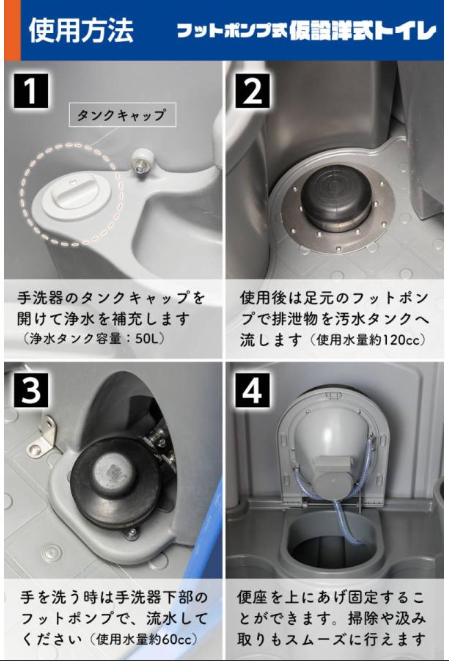 使用方法　フットポンプ式 仮設洋式トイレ

1

タンクキャップ

手洗器のタンクキャップを開けて浄水を補充します（浄水タンク容量：50L）

2

使用後は足元のフットポンプで排泄物を汚水タンクへ流します（使用水量約120cc）

3

手を洗う時は手洗器下部のフットポンプで、流水してください（使用水量約60cc）

4

便座を上にあげ固定することができます。掃除や汲み取りもスムーズに行えます